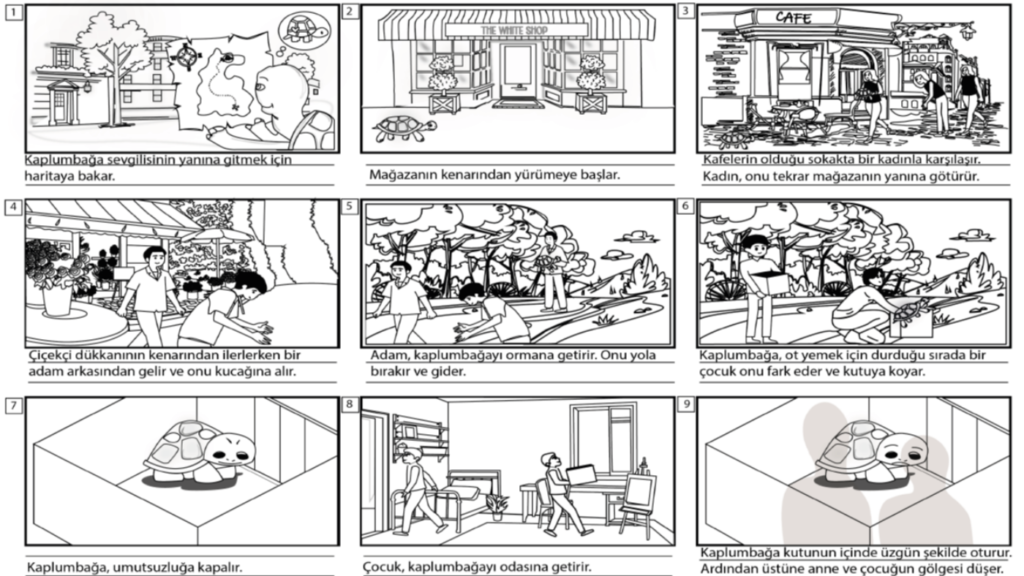 1
Kaplumbağa sevgilisinin yanına gitmek için haritaya bakar.

2
THE WHITE SHOP
Mağazanın kenarından yürümeye başlar.

3
CAFE
Kafelerin olduğu sokakta bir kadınla karşılaşır. Kadın, onu tekrar mağazanın yanına götürür.

4
Çiçekçi dükkanının kenarından ilerlerken bir adam arkasından gelir ve onu kucağına alır.

5
Adam, kaplumbağayı ormana getirir. Onu yola bırakır ve gider.

6
Kaplumbağa, ot yemek için durduğu sırada bir çocuk onu fark eder ve kutuya koyar.

7
Kaplumbağa, umutsuzluğa kapalır.

8
Çocuk, kaplumbağayı odasına getirir.

9
Kaplumbağa kutunun içinde üzgün şekilde oturur. Ardından üstüne anne ve çocuğun gölgesi düşer.